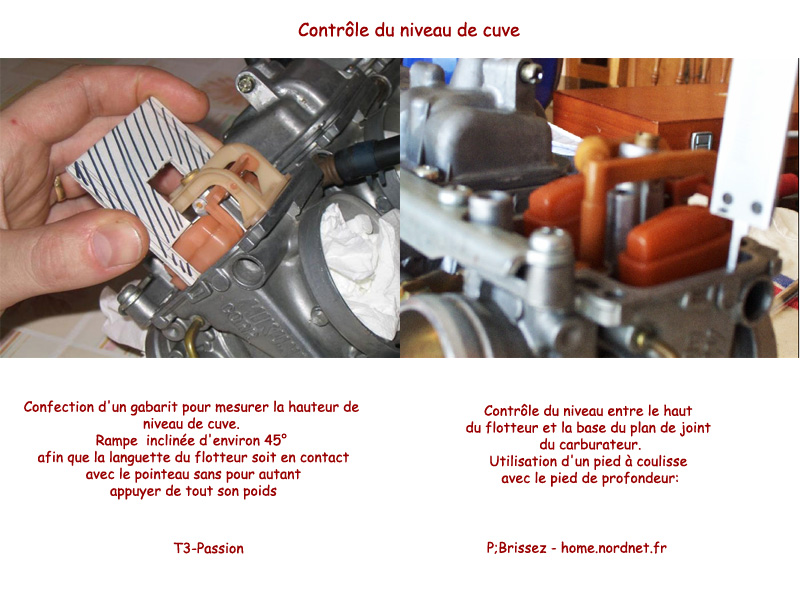 Contrôle du niveau de cuve

Confection d'un gabarit pour mesurer la hauteur de niveau de cuve.
Rampe inclinée d'environ 45°
afin que la languette du flotteur soit en contact avec le pointeau sans pour autant appuyer de tout son poids

T3-Passion

Contrôle du niveau entre le haut du flotteur et la base du plan de joint du carburateur.
Utilisation d'un pied à coulisse avec le pied de profondeur:

P;Brissez - home.nordnet.fr